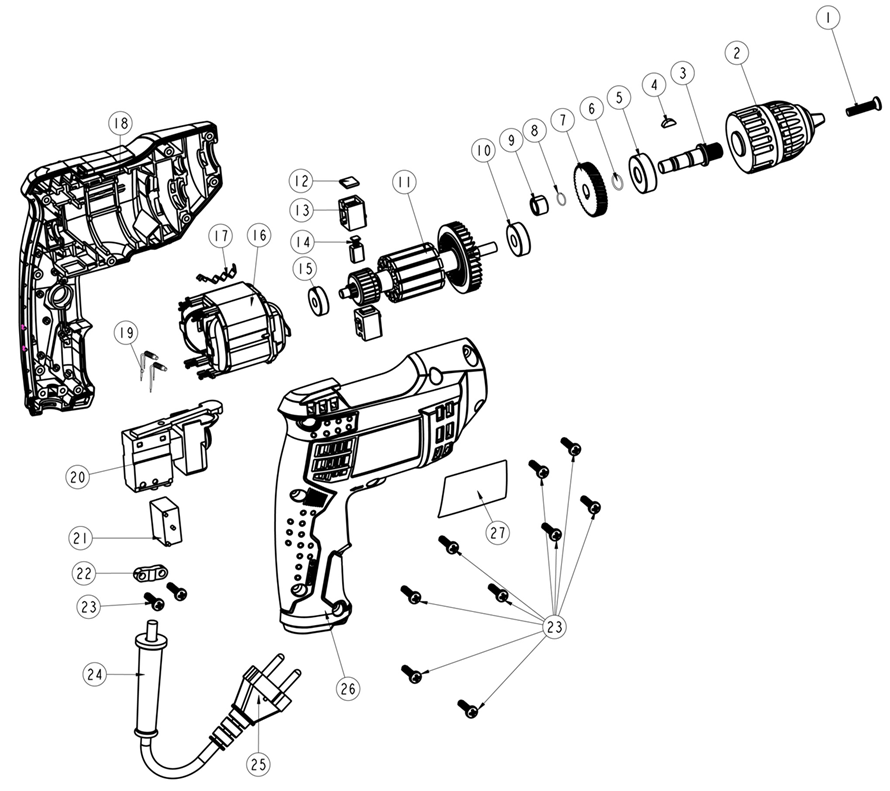 1
2
3
4
5
6
7
8
9
10
11
12
13
14
15
16
17
18
19
20
21
22
23
24
25
26
27
23